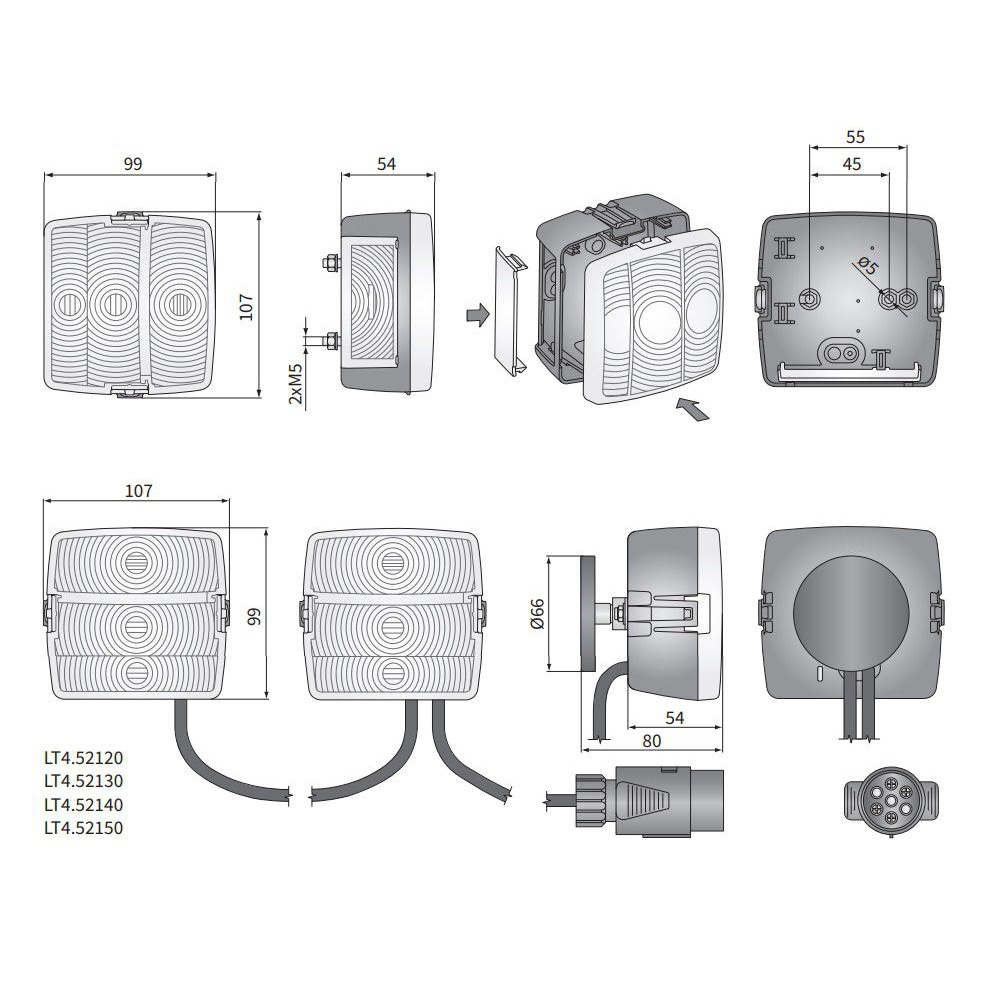 99

107

54

2xM5

55

45

Ø5

107

99

Ø66

54

80

LT4.52120
LT4.52130
LT4.52140
LT4.52150